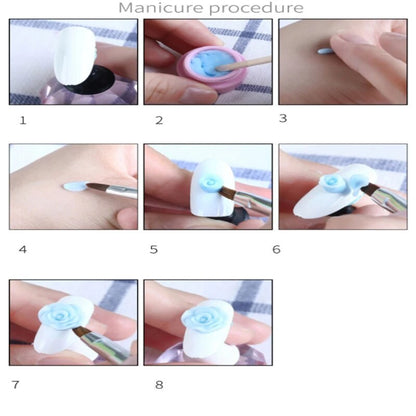 Manicure procedure

1

2

3

4

5

6

7

8